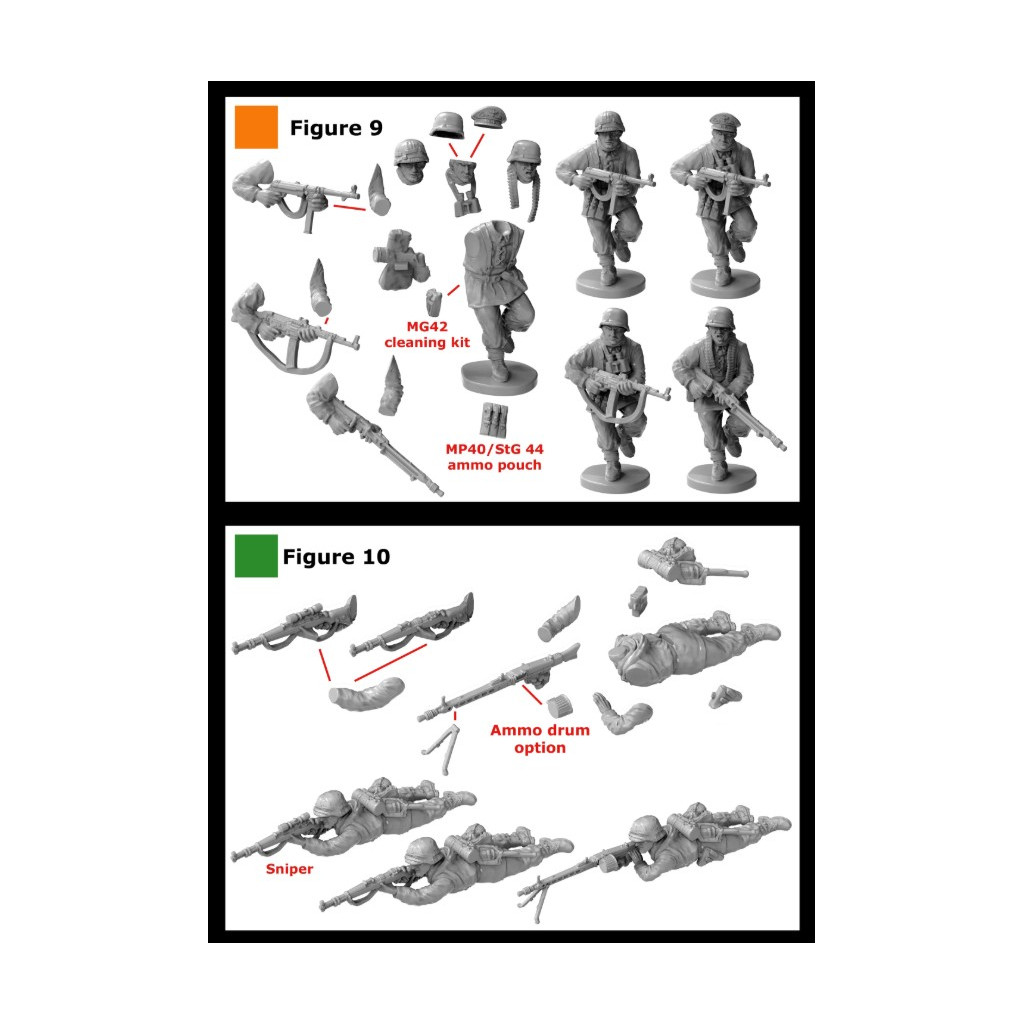 Figure 9

MG42 cleaning kit

MP40/StG 44 ammo pouch

Figure 10

Ammo drum option

Sniper