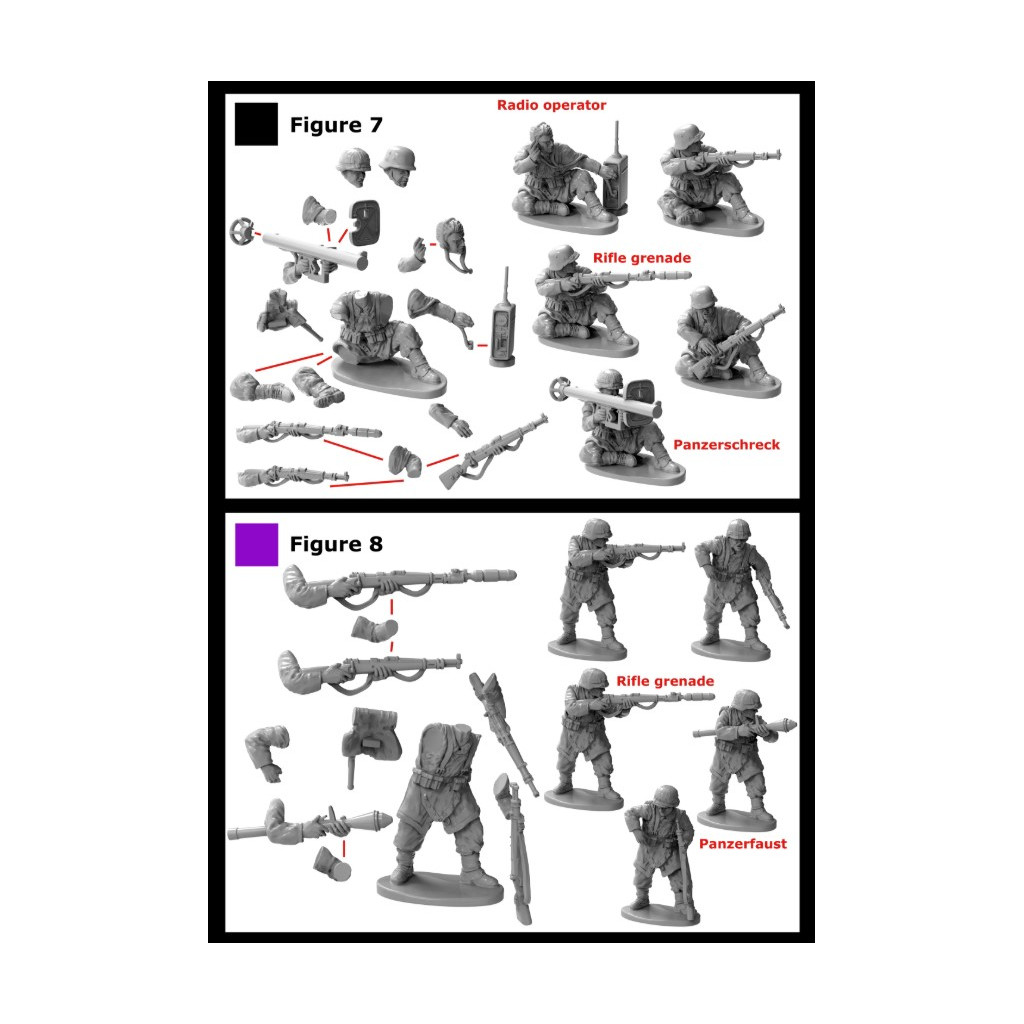 Figure 7

Radio operator

Rifle grenade

Panzerschreck

Figure 8

Rifle grenade

Panzerfaust